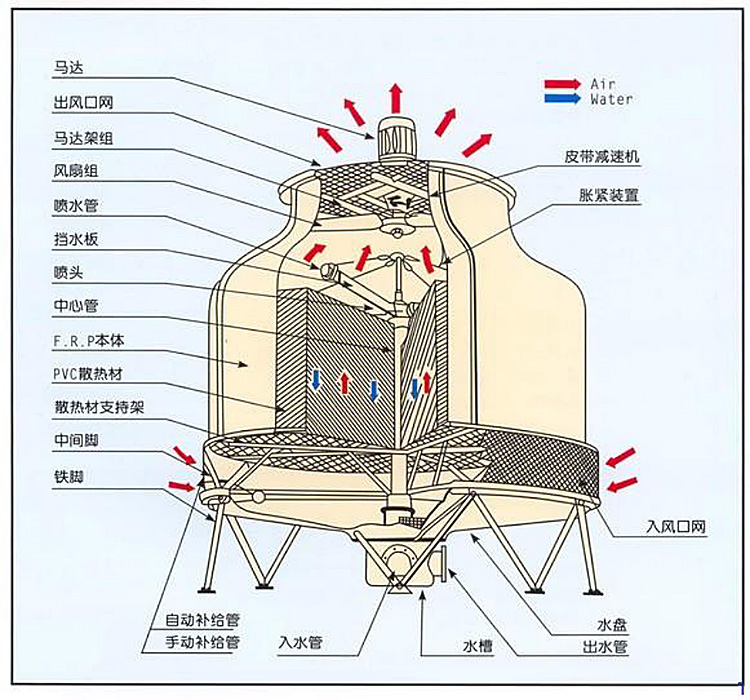 马达
出风口网
马达架组
风扇组
喷水管
挡水板
喷头
中心管
F.R.P本体
PVC散热材
散热材支持架
中间脚
铁脚

Air
Water

皮带减速机
胀紧装置

入风口网

自动补给管
手动补给管
入水管
水槽
水盘
出水管