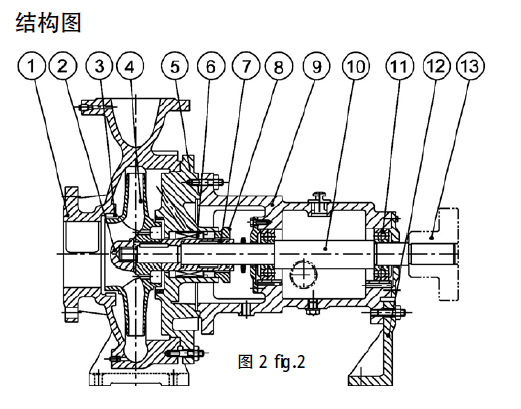 结构图

1 2 3 4 5 6 7 8 9 10 11 12 13

图 2 fig.2